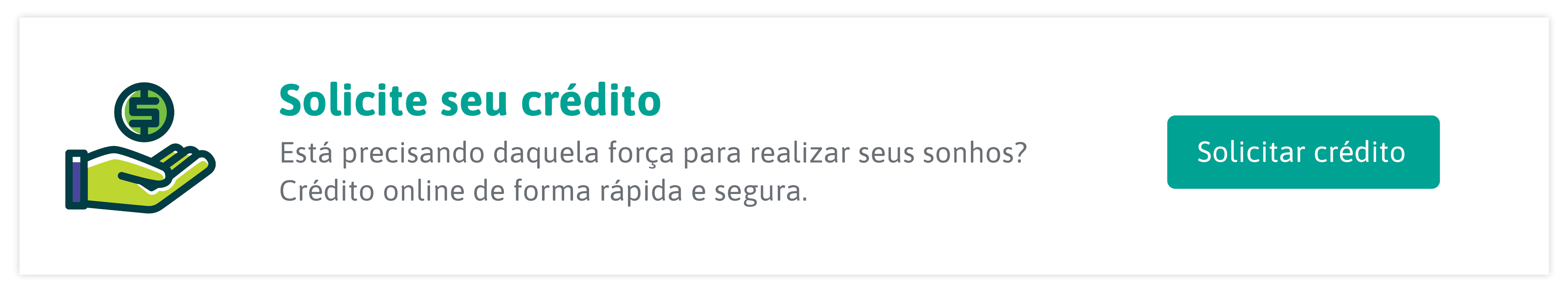 Solicite seu crédito

Está precisando daquela força para realizar seus sonhos? Crédito online de forma rápida e segura.

Solicitar crédito